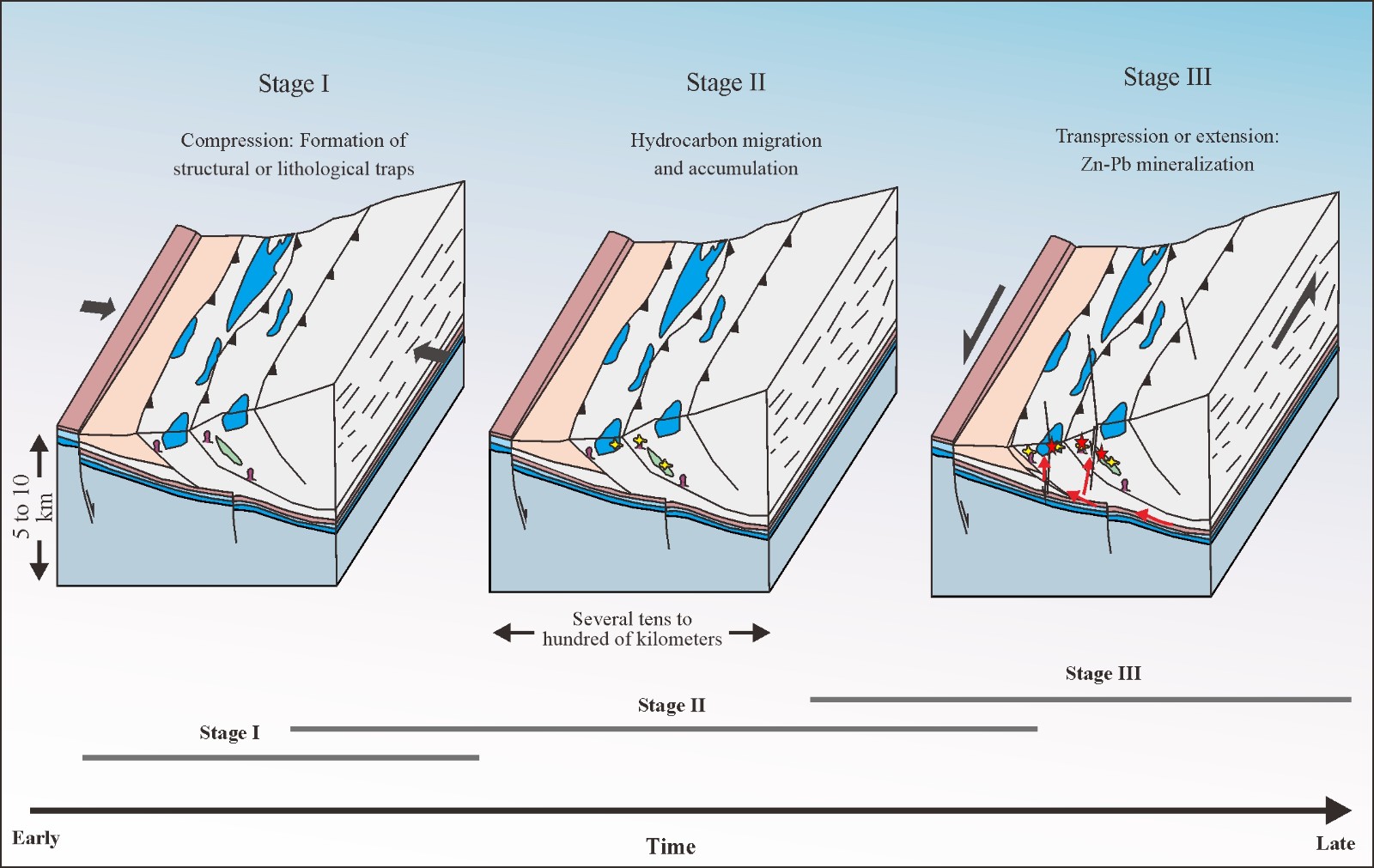 Stage I

Compression: Formation of structural or lithological traps

Stage II

Hydrocarbon migration and accumulation

Stage III

Transpression or extension: Zn-Pb mineralization

5 to 10 km

Several tens to hundred of kilometers

Stage III

Stage II

Stage I

Early

Time

Late